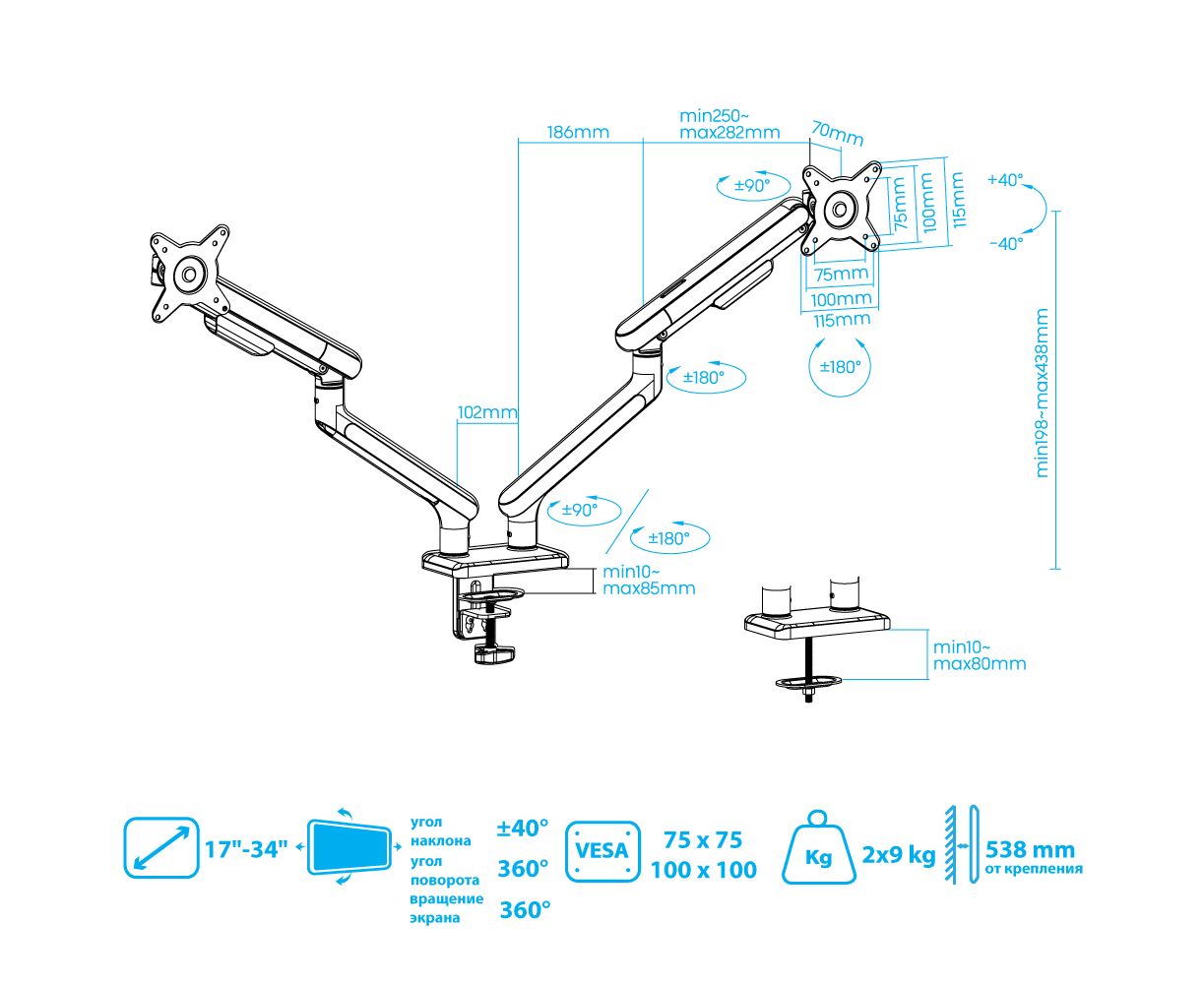 186mm
min250~ max282mm
70mm
±90°
75mm
100mm
115mm
+40°
-40°
75mm
100mm
115mm
±180°
±180°
min198~max438mm
102mm
±90°
±180°
min10~ max85mm
min10~ max80mm

17"-34"
угол наклона ±40°
угол поворота 360°
вращение экрана 360°
VESA
75 x 75
100 x 100
Kg
2x9 kg
538 mm
от крепления