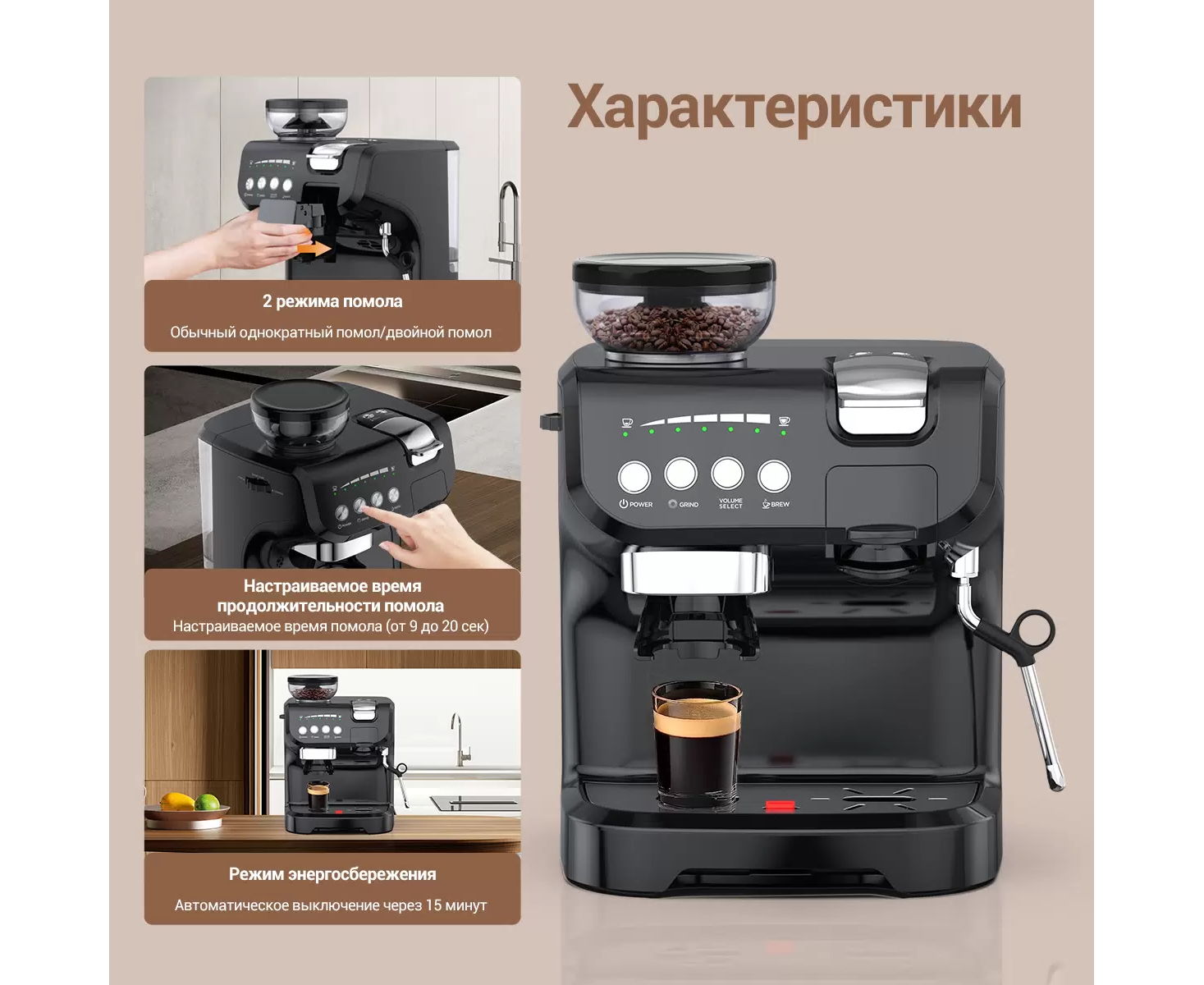 Характеристики

2 режима помола

Обычный однократный помол/двойной помол

Настраиваемое время продолжительности помола

Настраиваемое время помола (от 9 до 20 сек)

Режим энергосбережения

Автоматическое выключение через 15 минут

POWER

GRIND

VOLUME SELECT

BREW